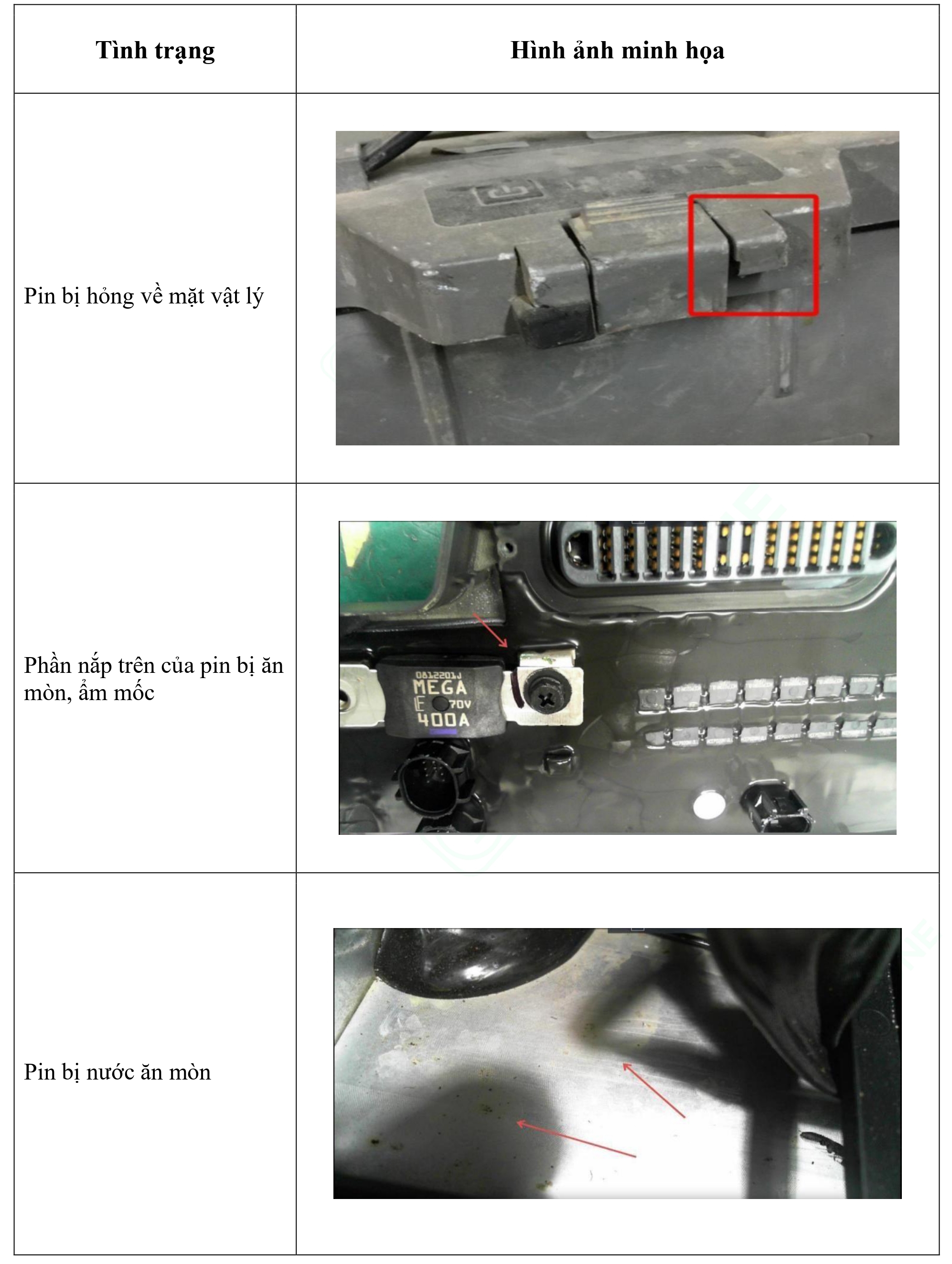 | Tình trạng | Hình ảnh minh họa |
|---|---|
| Pin bị hỏng về mặt vật lý | |
| Phần nắp trên của pin bị ăn mòn, ẩm mốc | 0812201J MEGA 70V 400A |
| Pin bị nước ăn mòn | |